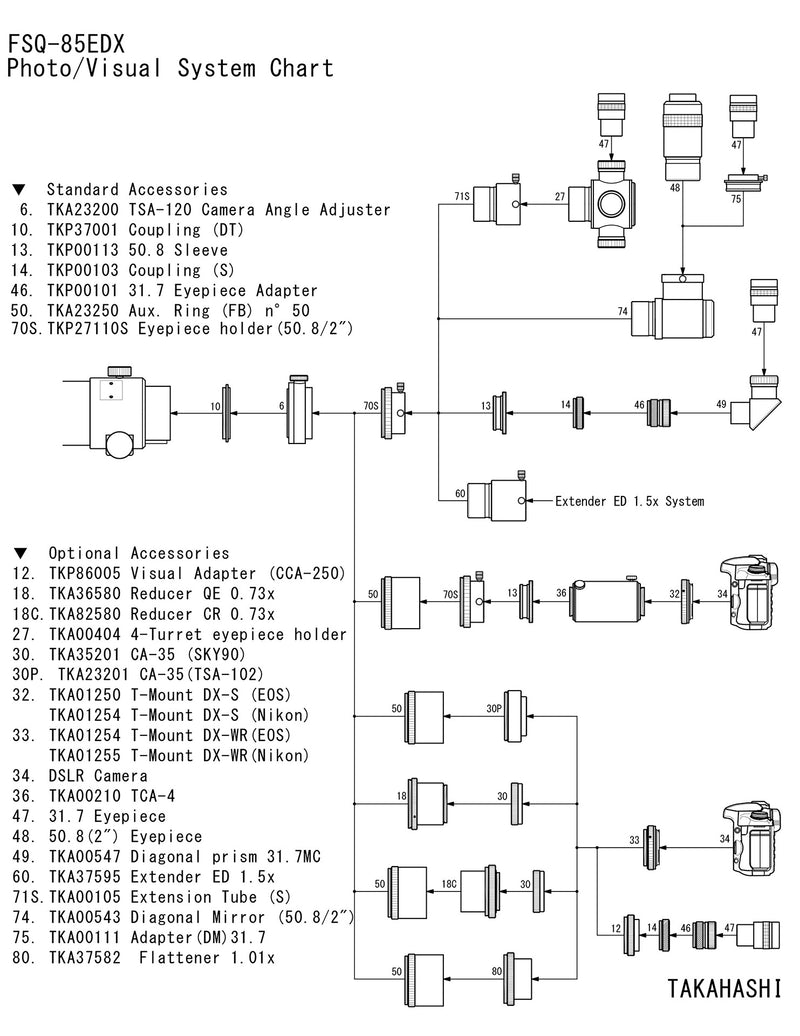 FSQ-85EDX
Photo/Visual System Chart

▼ Standard Accessories
6. TKA23200 TSA-120 Camera Angle Adjuster
10. TKP37001 Coupling (DT)
13. TKP00113 50.8 Sleeve
14. TKP00103 Coupling (S)
46. TKP00101 31.7 Eyepiece Adapter
50. TKA23250 Aux. Ring (FB) n° 50
70S. TKP27110S Eyepiece holder(50.8/2″)

▼ Optional Accessories
12. TKP86005 Visual Adapter (CCA-250)
18. TKA36580 Reducer QE 0.73x
18C. TKA82580 Reducer CR 0.73x
27. TKA00404 4-Turret eyepiece holder
30. TKA35201 CA-35 (SKY90)
30P. TKA23201 CA-35(TSA-102)
32. TKA01250 T-Mount DX-S (EOS)
TKA01254 T-Mount DX-S (Nikon)
33. TKA01254 T-Mount DX-WR(EOS)
TKA01255 T-Mount DX-WR(Nikon)
34. DSLR Camera
36. TKA00210 TCA-4
47. 31.7 Eyepiece
48. 50.8(2″) Eyepiece
49. TKA00547 Diagonal prism 31.7MC
60. TKA37595 Extender ED 1.5x
71S. TKA00105 Extension Tube (S)
74. TKA00543 Diagonal Mirror (50.8/2″)
75. TKA00111 Adapter(DM)31.7
80. TKA37582 Flattener 1.01x

47 48 47 71S 27 75 74 47 10 6 70S 13 14 46 49 60 Extender ED 1.5x System 50 70S 13 36 32 34 50 30P 18 30 33 34 50 18C 30 12 14 46 47 50 80

TAKAHASHI